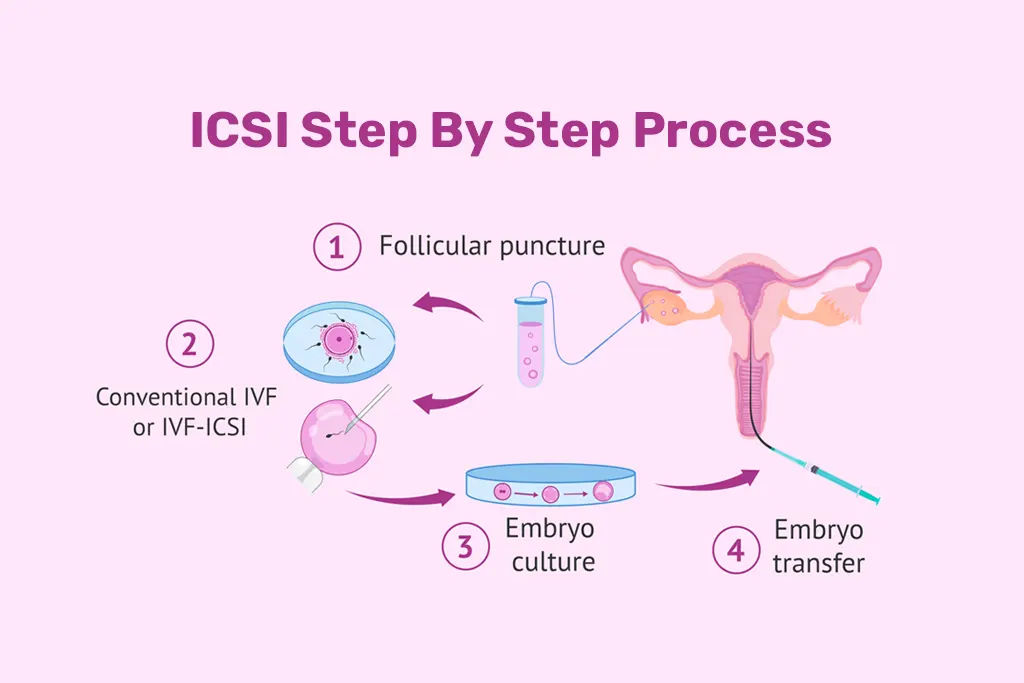 ICSI Step By Step Process

1 Follicular puncture

2 Conventional IVF or IVF-ICSI

3 Embryo culture

4 Embryo transfer